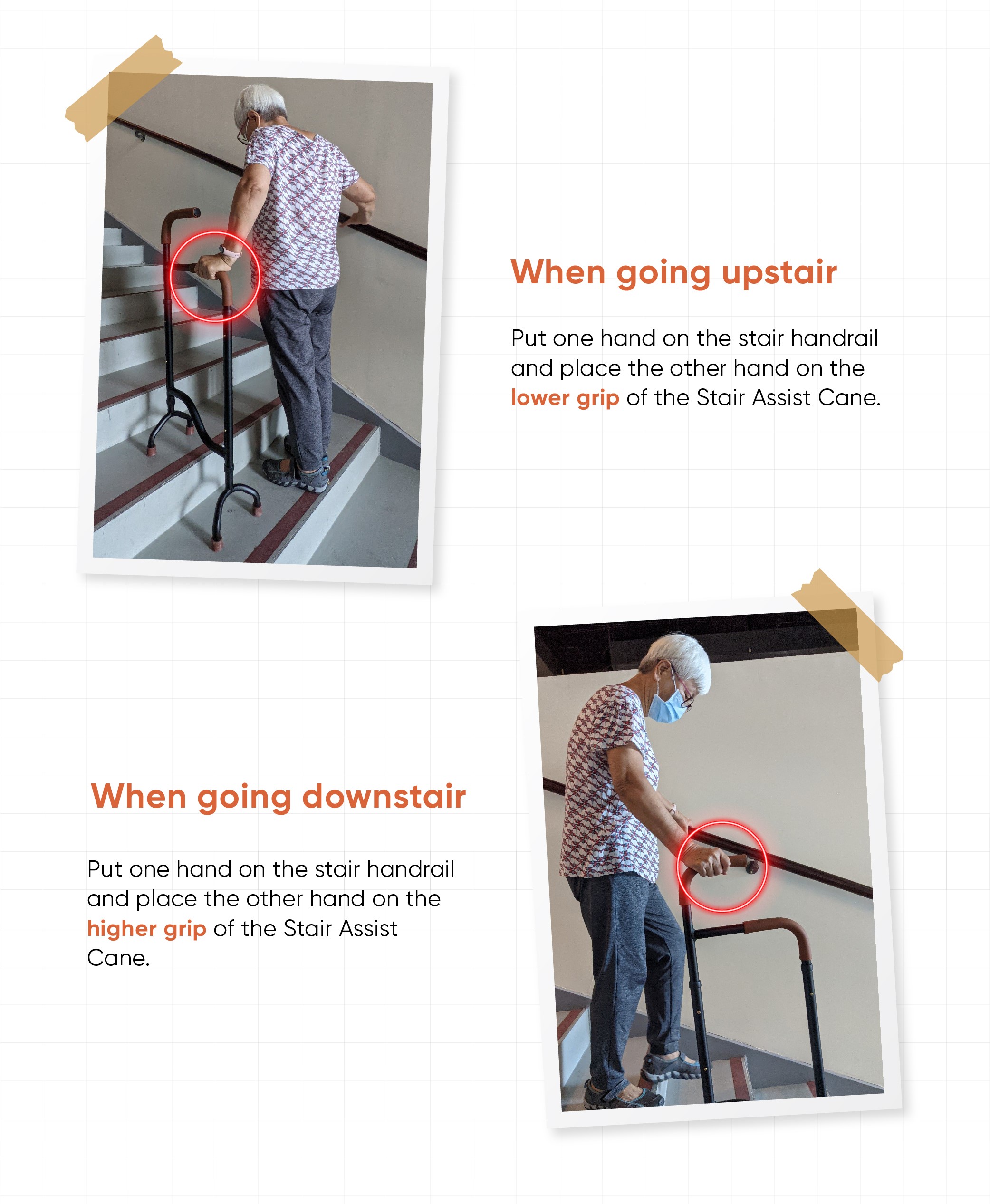 When going upstair

Put one hand on the stair handrail and place the other hand on the lower grip of the Stair Assist Cane.

When going downstair

Put one hand on the stair handrail and place the other hand on the higher grip of the Stair Assist Cane.