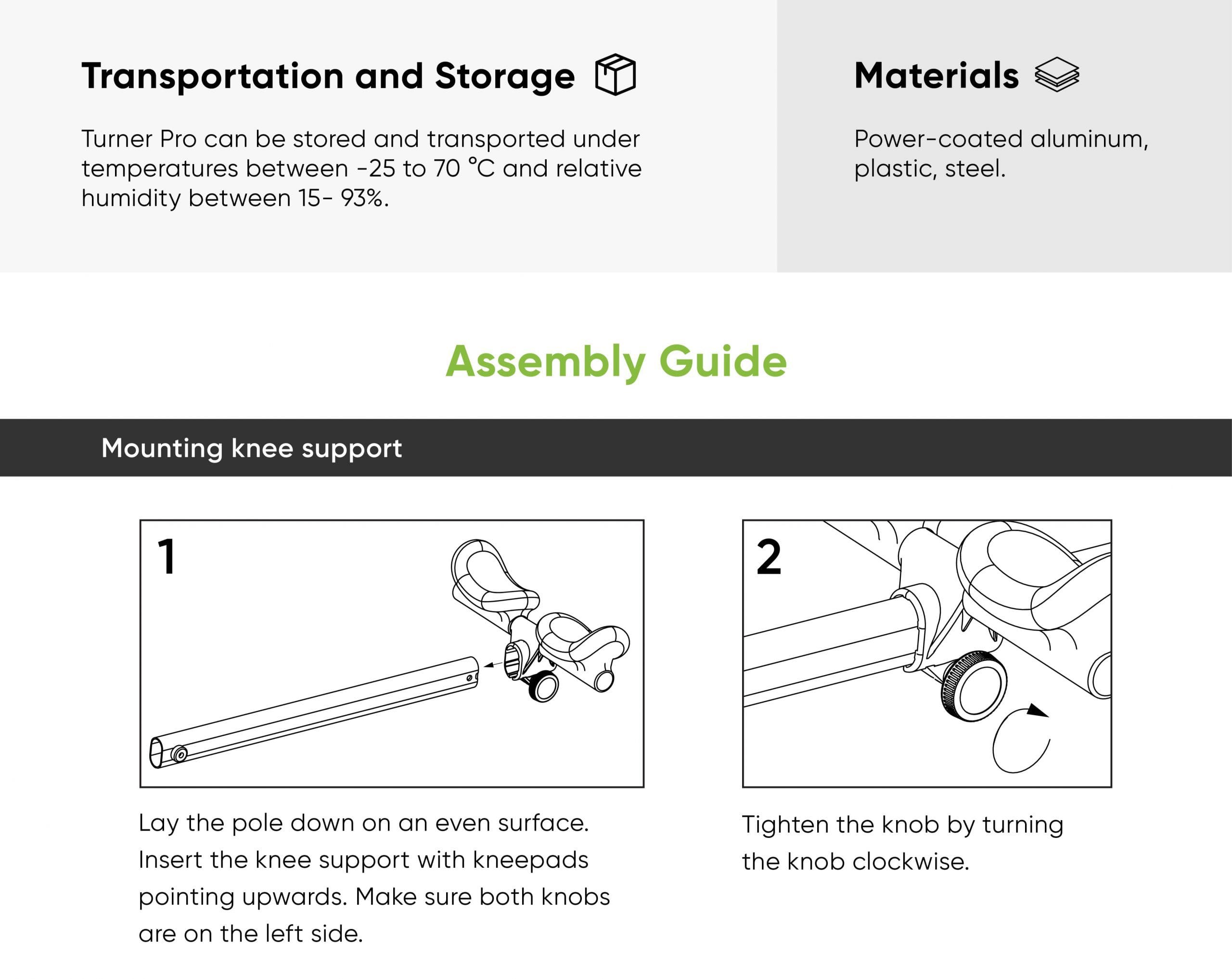 Transportation and Storage

Turner Pro can be stored and transported under temperatures between -25 to 70 °C and relative humidity between 15- 93%.

Materials

Power-coated aluminum, plastic, steel.

Assembly Guide

Mounting knee support

1

Lay the pole down on an even surface. Insert the knee support with kneepads pointing upwards. Make sure both knobs are on the left side.

2

Tighten the knob by turning the knob clockwise.